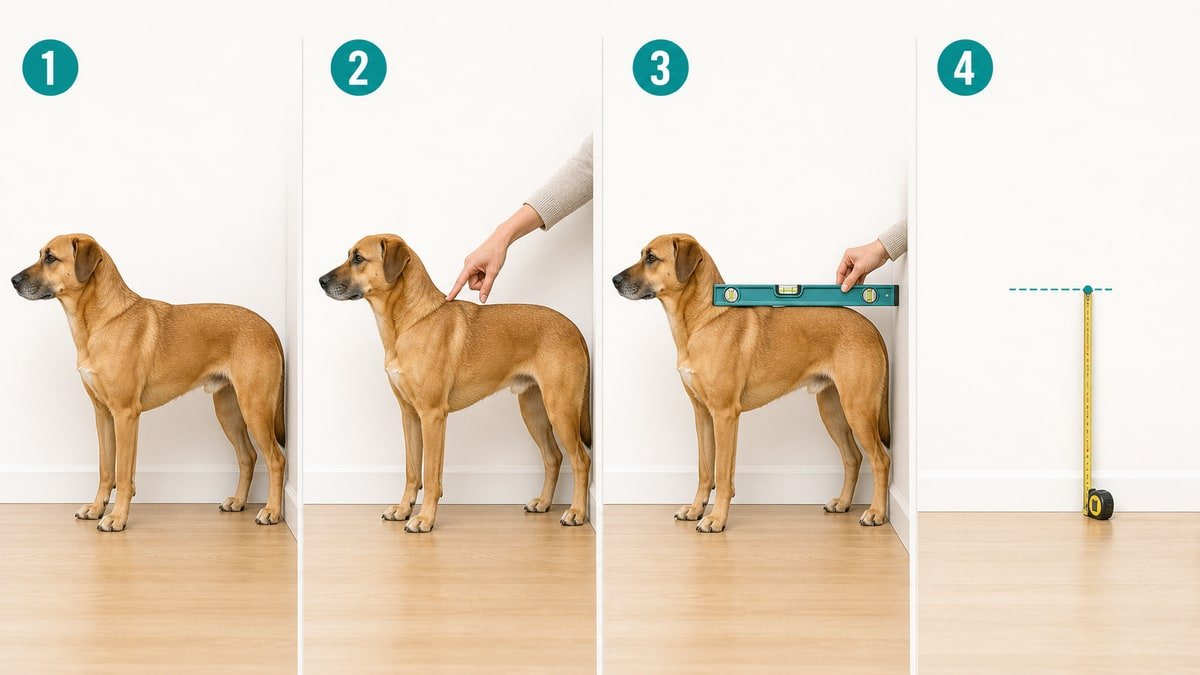 1

2

3

4